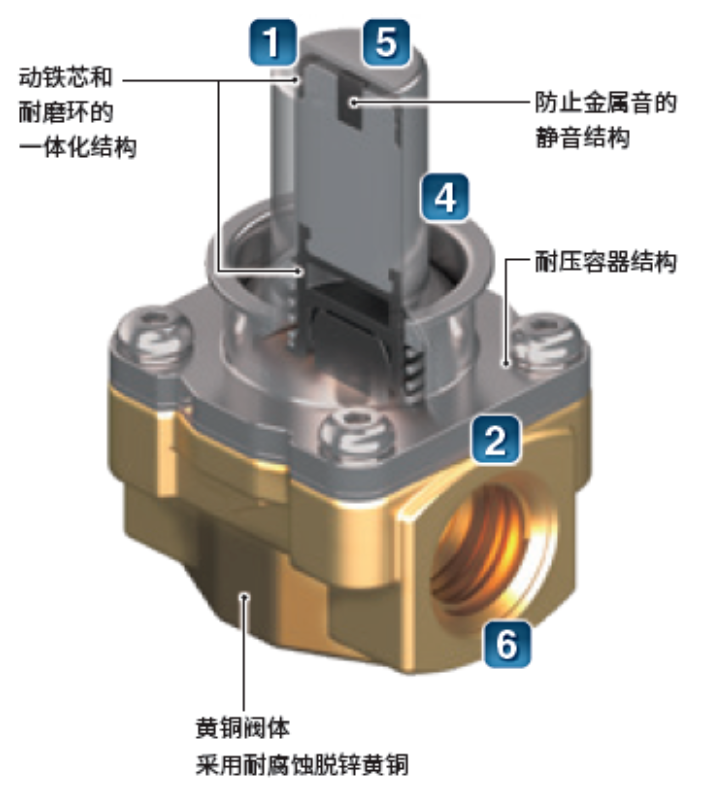 1
5
动铁芯和耐磨环的一体化结构
防止金属音的静音结构
4
耐压容器结构
2
6
黄铜阀体
采用耐腐蚀脱锌黄铜